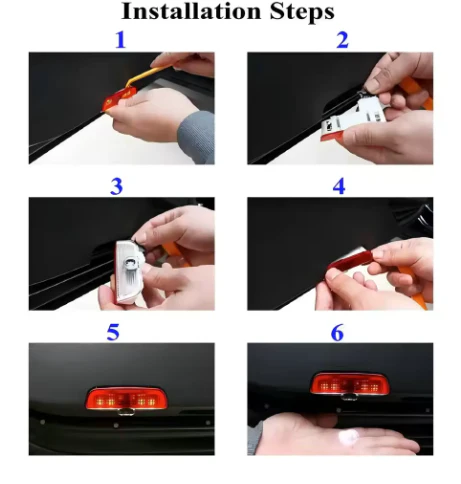 Installation Steps

1

2

3

4

5

6